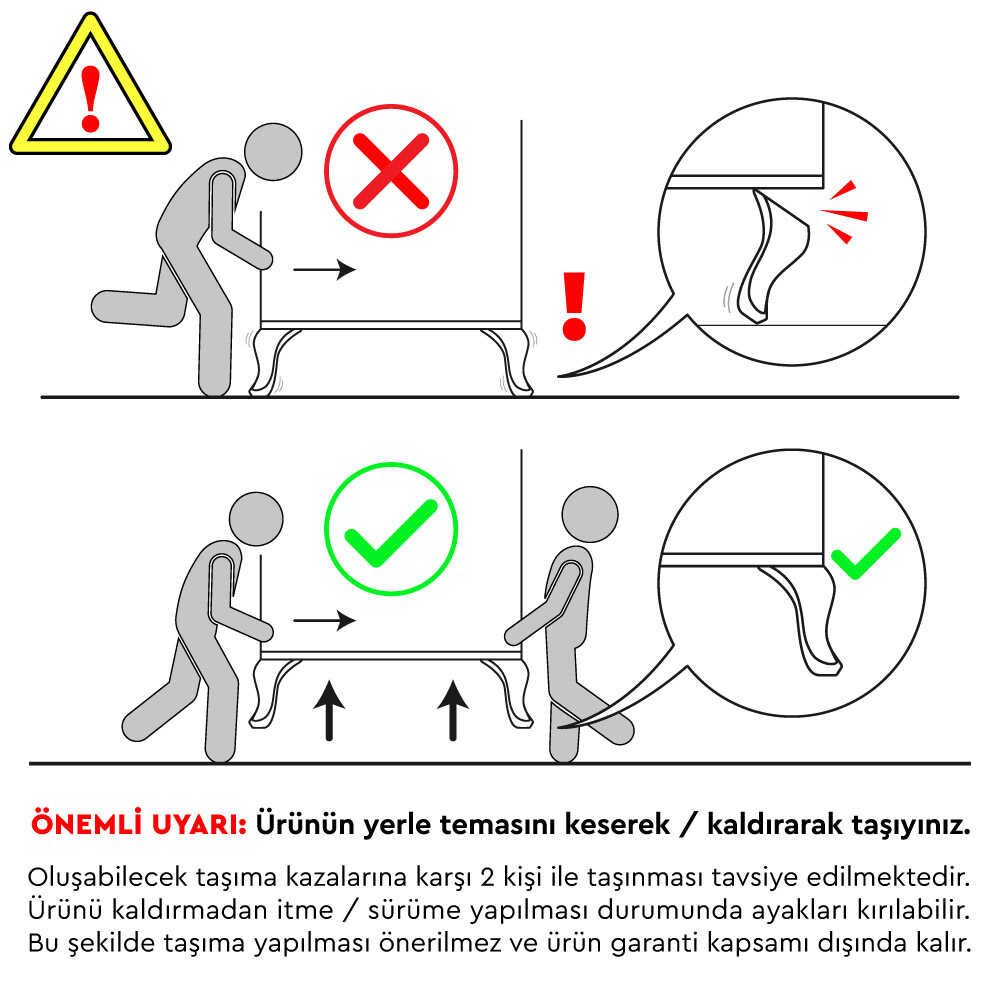 ÖNEMLİ UYARI: Ürünün yerle temasını keserek / kaldırarak taşıyınız.

Oluşabilecek taşıma kazalarına karşı 2 kişi ile taşınması tavsiye edilmektedir. Ürünü kaldırmadan itme / sürüme yapılması durumunda ayakları kırılabilir. Bu şekilde taşıma yapılması önerilmez ve ürün garanti kapsamı dışında kalır.